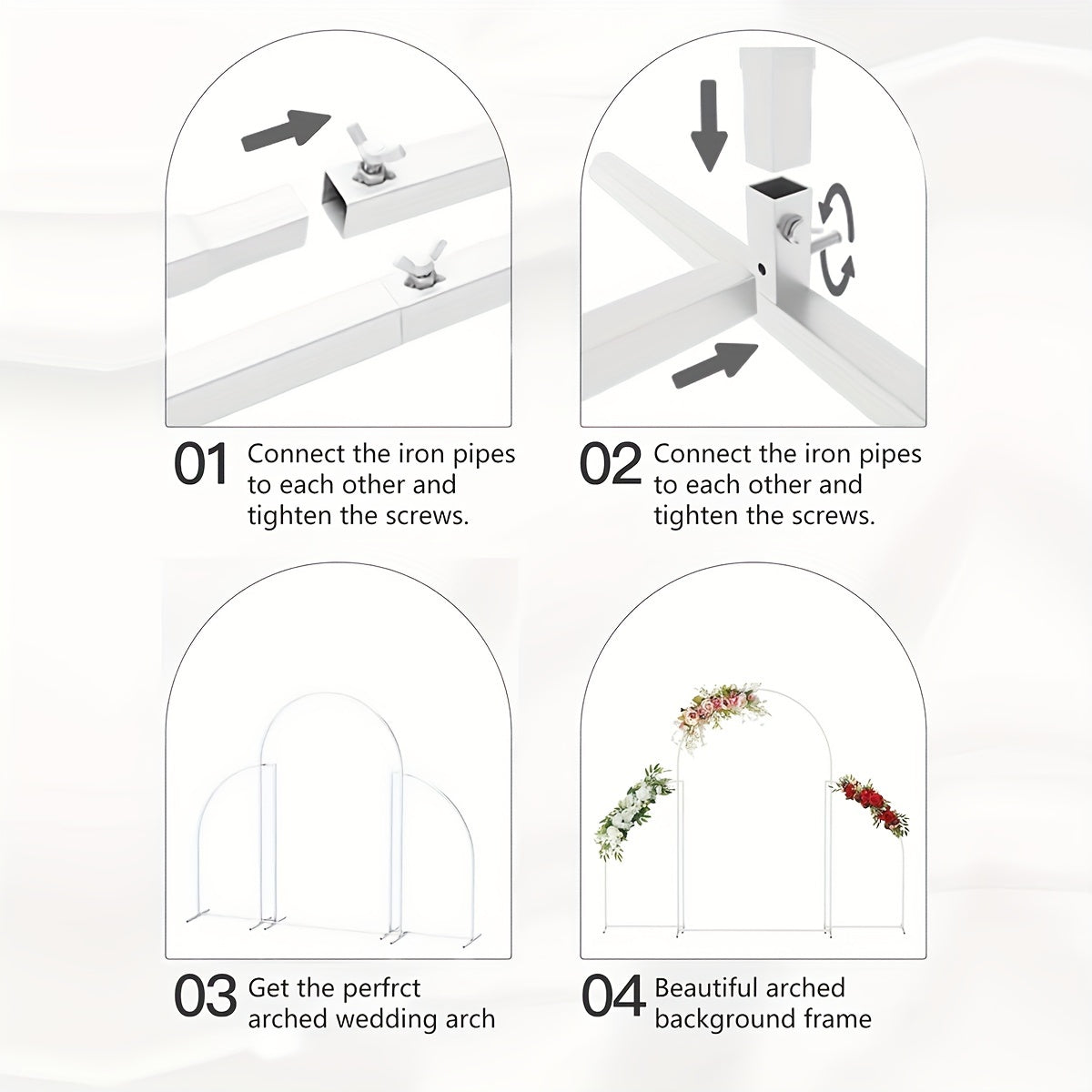 01 Connect the iron pipes to each other and tighten the screws.

02 Connect the iron pipes to each other and tighten the screws.

03 Get the perfrct arched wedding arch

04 Beautiful arched background frame