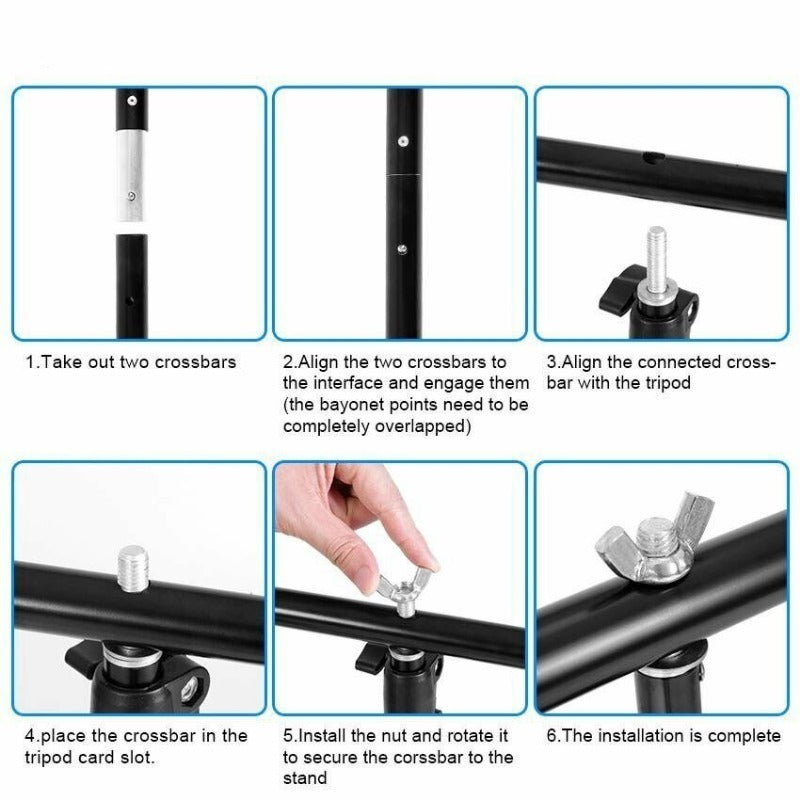 1.Take out two crossbars

2.Align the two crossbars to the interface and engage them (the bayonet points need to be completely overlapped)

3.Align the connected crossbar with the tripod

4.place the crossbar in the tripod card slot.

5.Install the nut and rotate it to secure the corssbar to the stand

6.The installation is complete