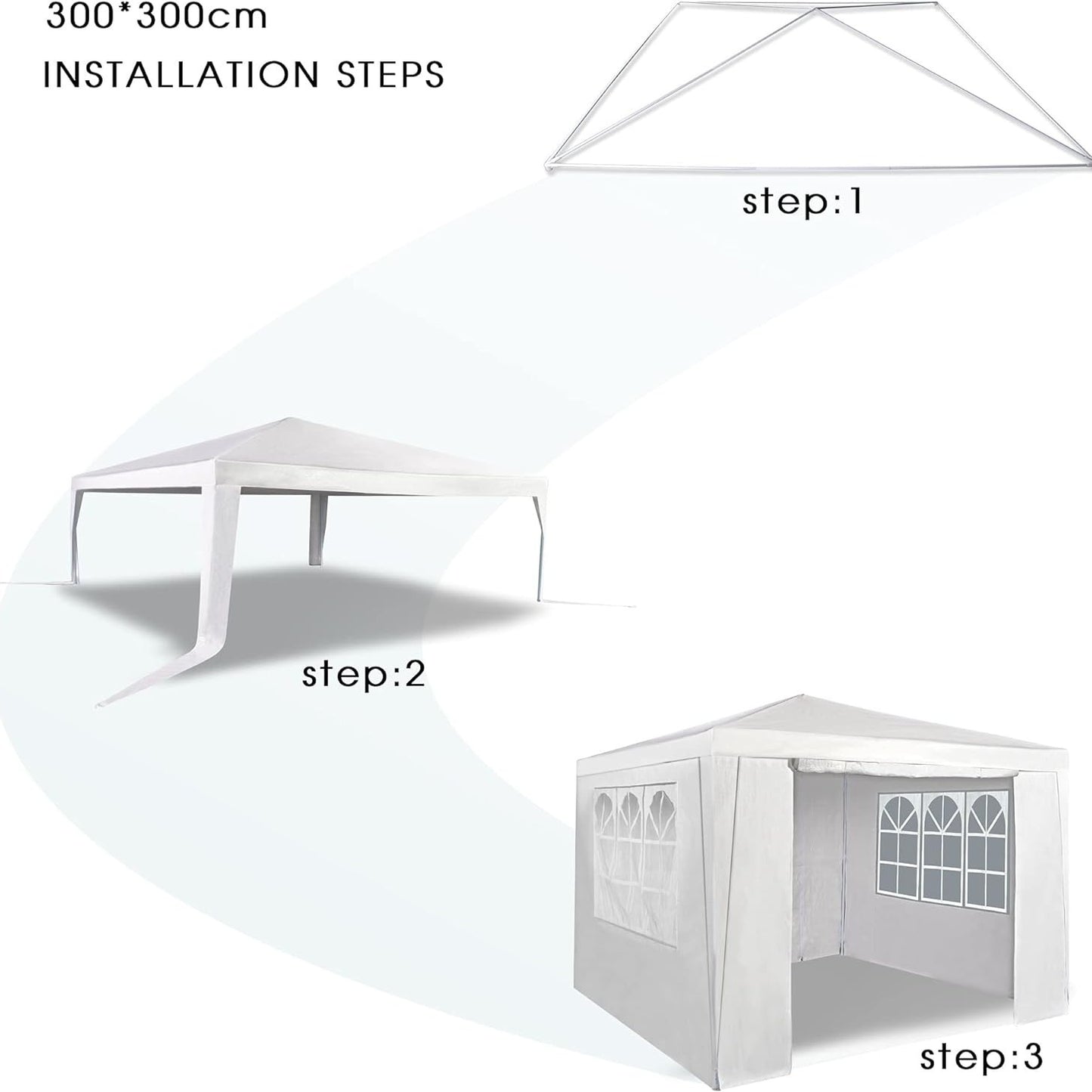 300*300cm
INSTALLATION STEPS

step:1

step:2

step:3