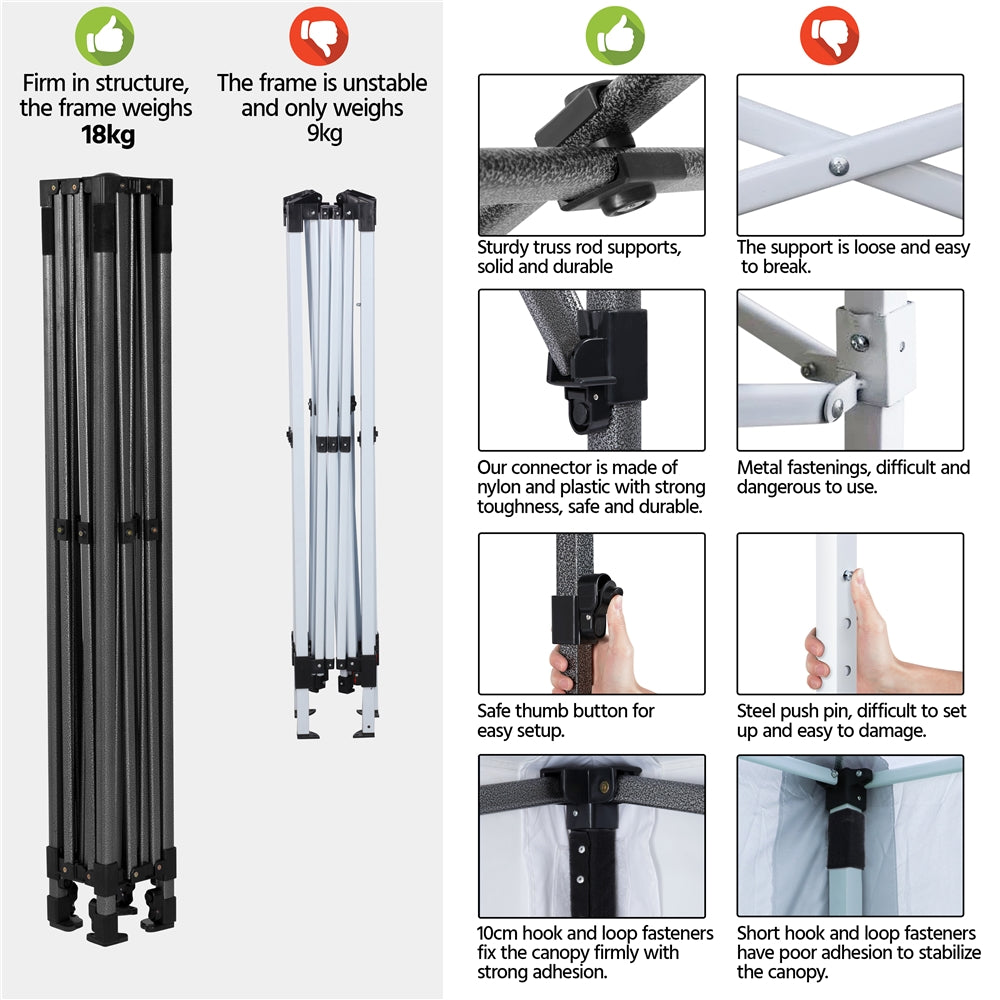 Firm in structure, the frame weighs **18kg**

The frame is unstable and only weighs 9kg

Sturdy truss rod supports, solid and durable

The support is loose and easy to break.

Our connector is made of nylon and plastic with strong toughness, safe and durable.

Metal fastenings, difficult and dangerous to use.

Safe thumb button for easy setup.

Steel push pin, difficult to set up and easy to damage.

10cm hook and loop fasteners fix the canopy firmly with strong adhesion.

Short hook and loop fasteners have poor adhesion to stabilize the canopy.