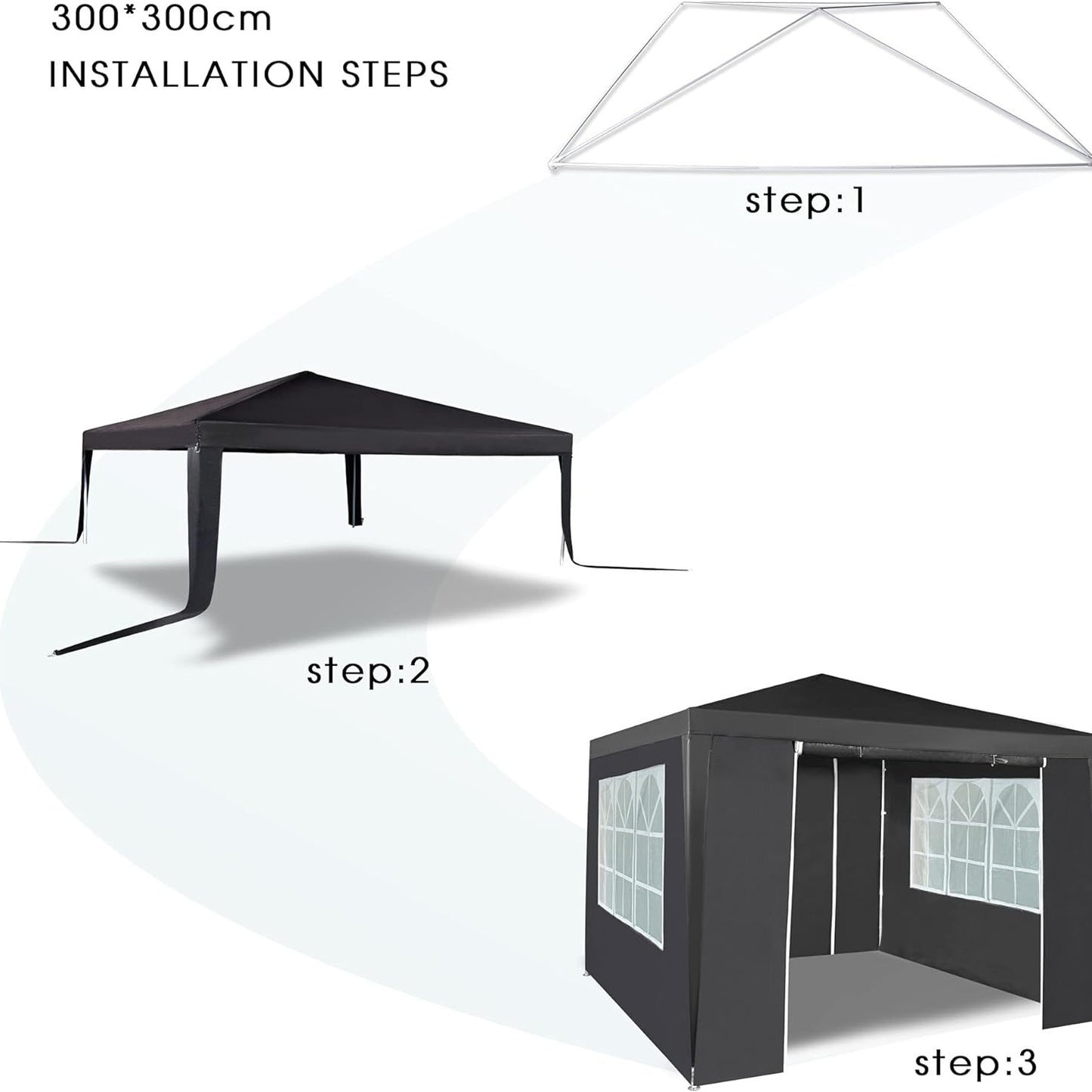 300*300cm
INSTALLATION STEPS

step:1

step:2

step:3