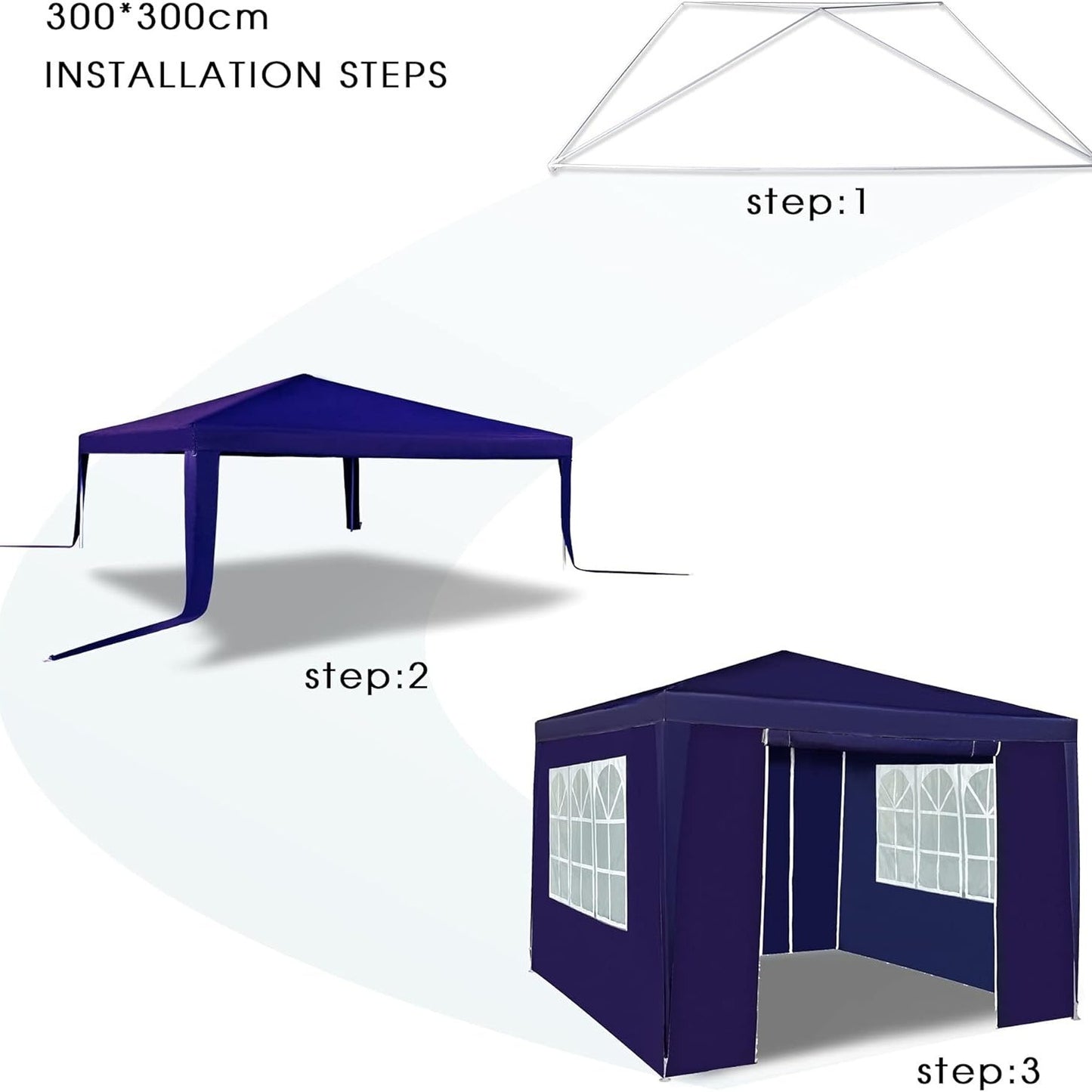 300*300cm
INSTALLATION STEPS

step:1

step:2

step:3