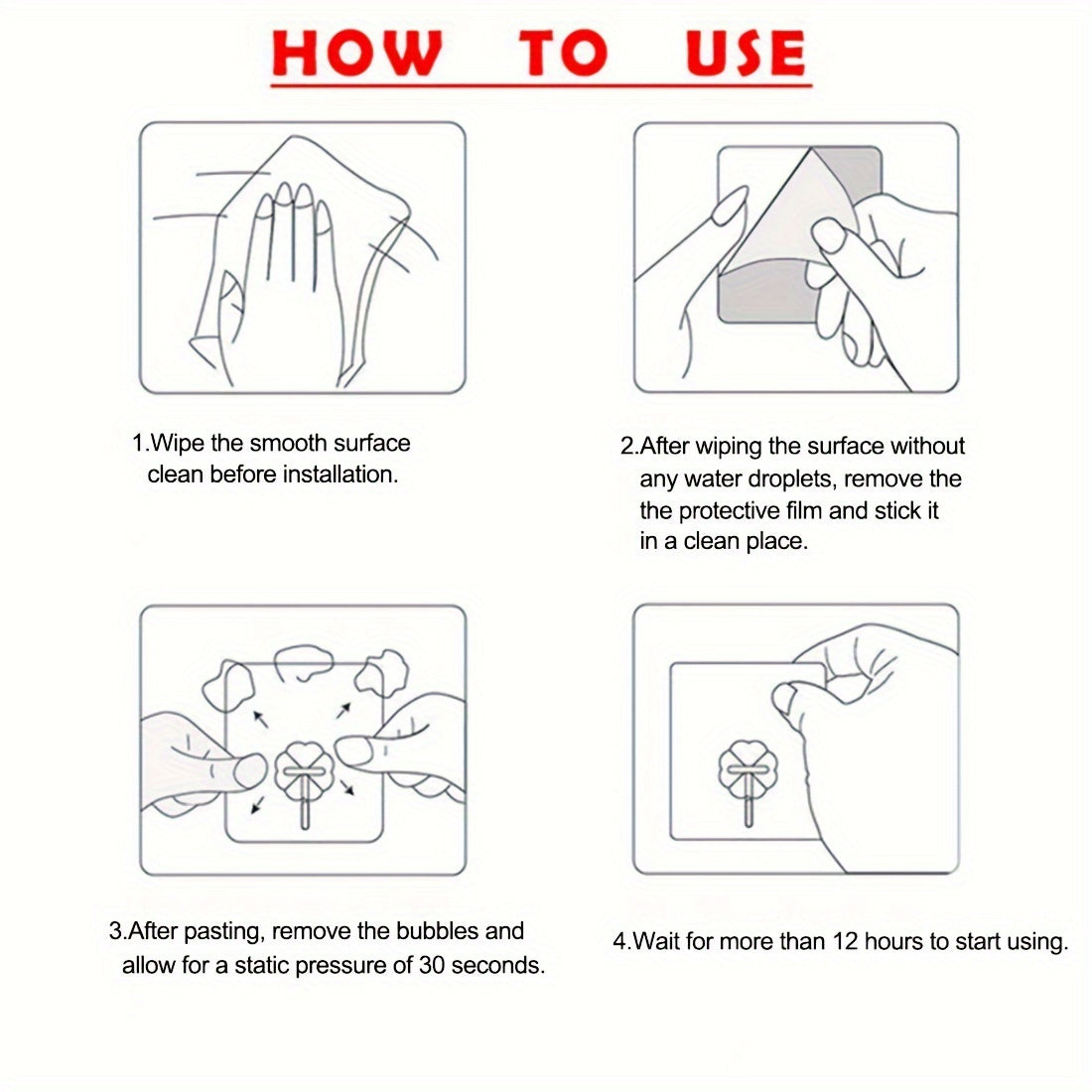 HOW TO USE

1.Wipe the smooth surface clean before installation.

2.After wiping the surface without any water droplets, remove the the protective film and stick it in a clean place.

3.After pasting, remove the bubbles and allow for a static pressure of 30 seconds.

4.Wait for more than 12 hours to start using.